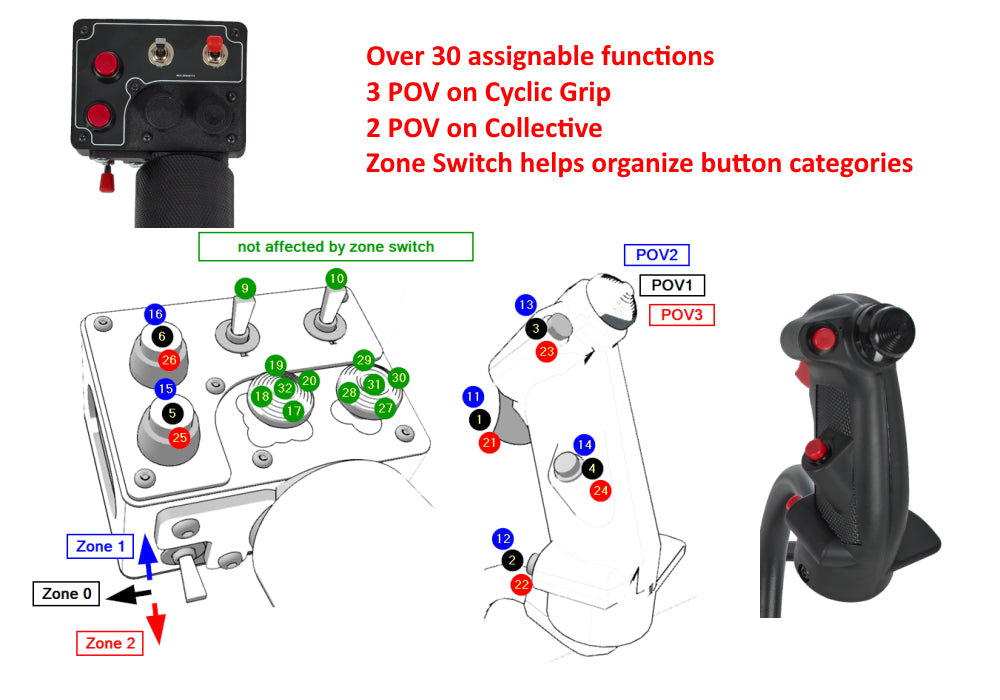 Over 30 assignable functions
3 POV on Cyclic Grip
2 POV on Collective
Zone Switch helps organize button categories

not affected by zone switch

9
10
16
6
26
15
5
25
19
20
18
32
17
29
30
28
31
27

Zone 1
Zone 0
Zone 2

POV2
POV1
POV3
13
3
23
11
1
21
14
4
24
12
2
22