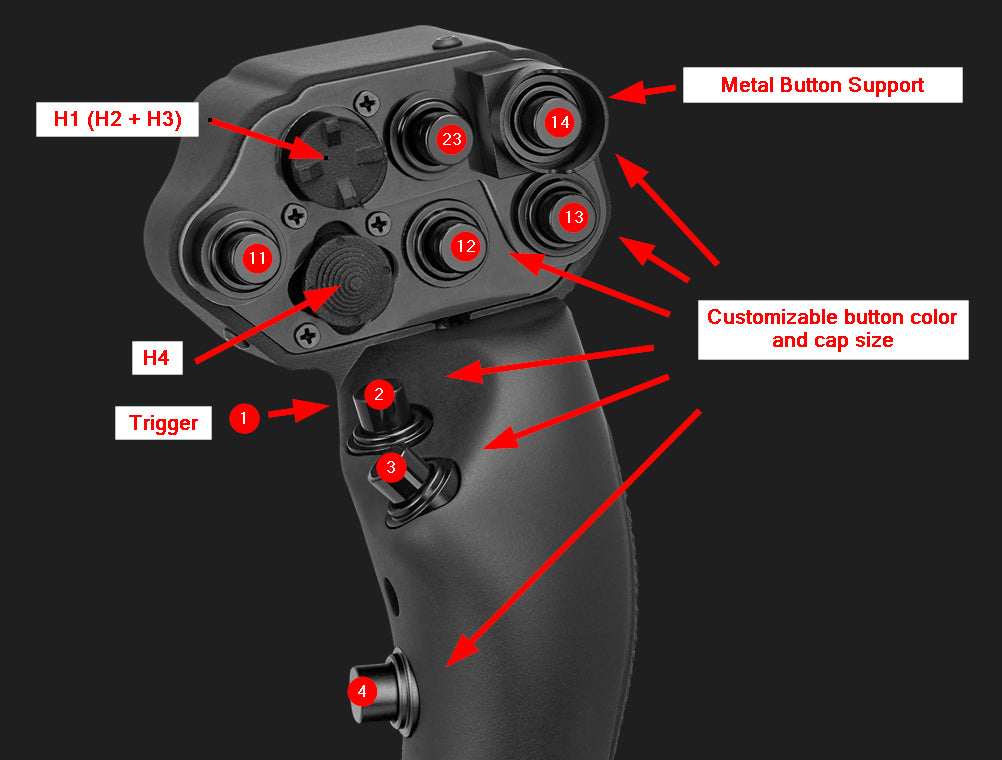 Metal Button Support

H1 (H2 + H3)

23

14

13

11

12

Customizable button color and cap size

H4

Trigger

1

2

3

4