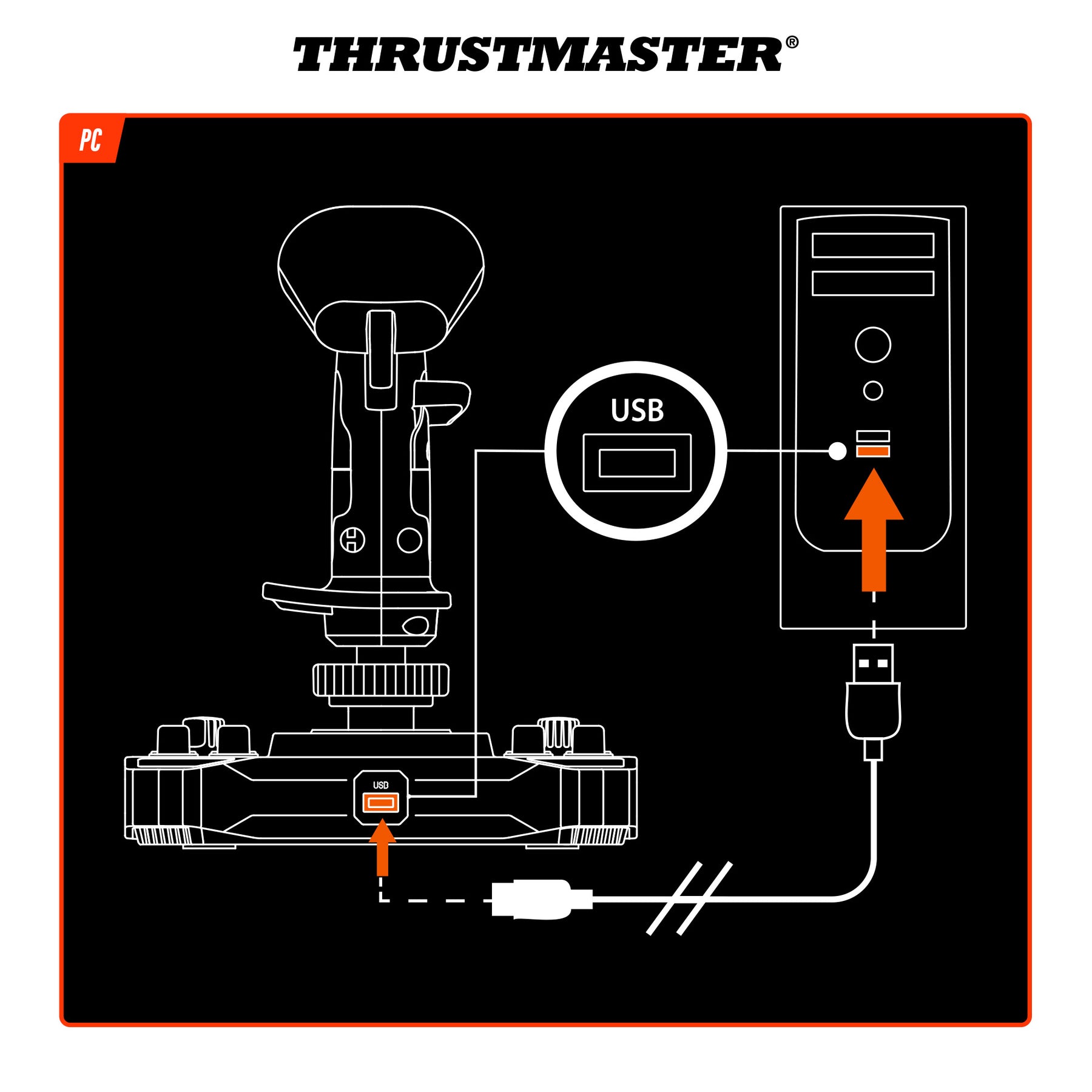 THRUSTMASTER®

PC

USB

USB