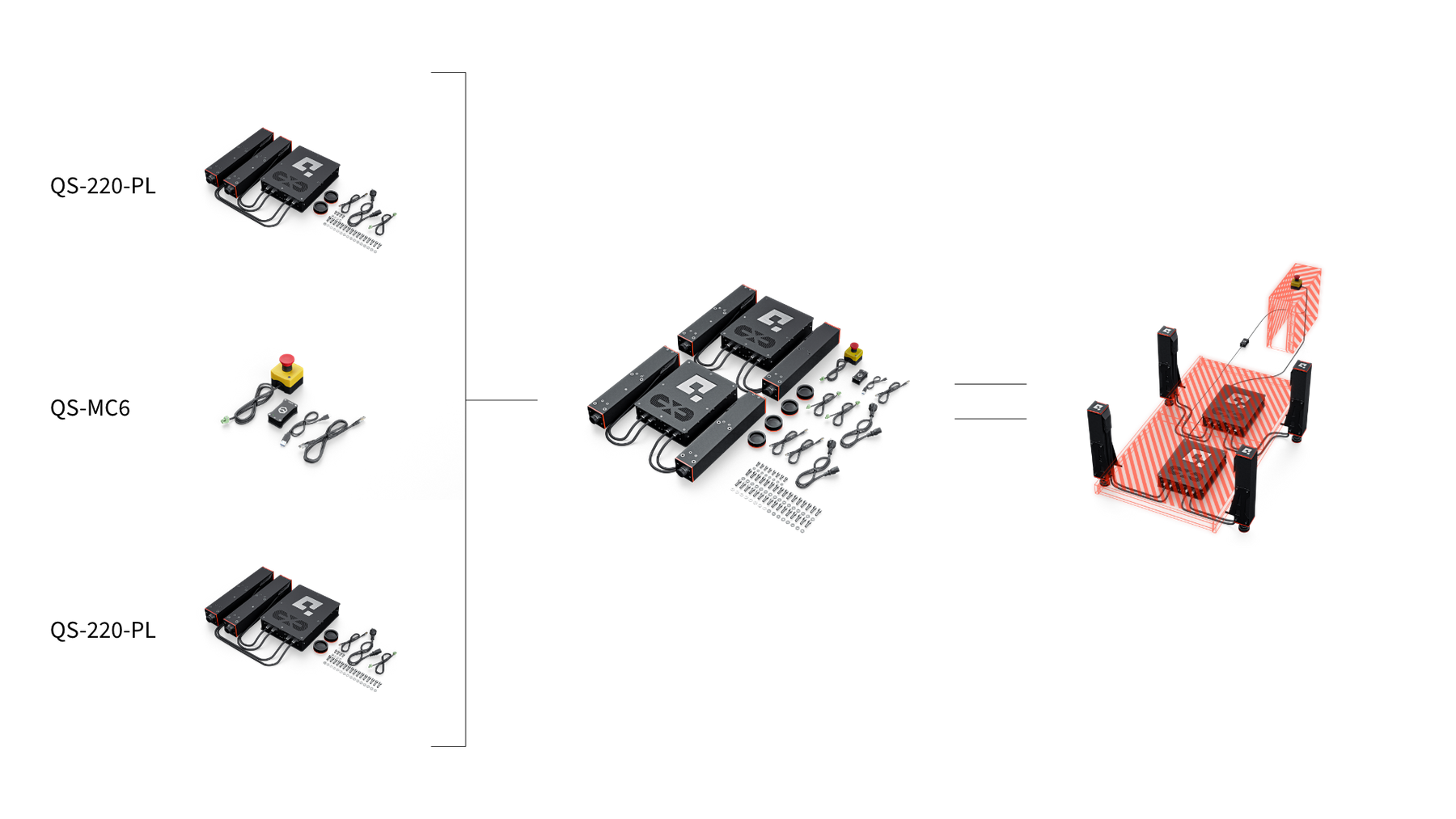 QS-220-PL

QS-MC6

QS-220-PL